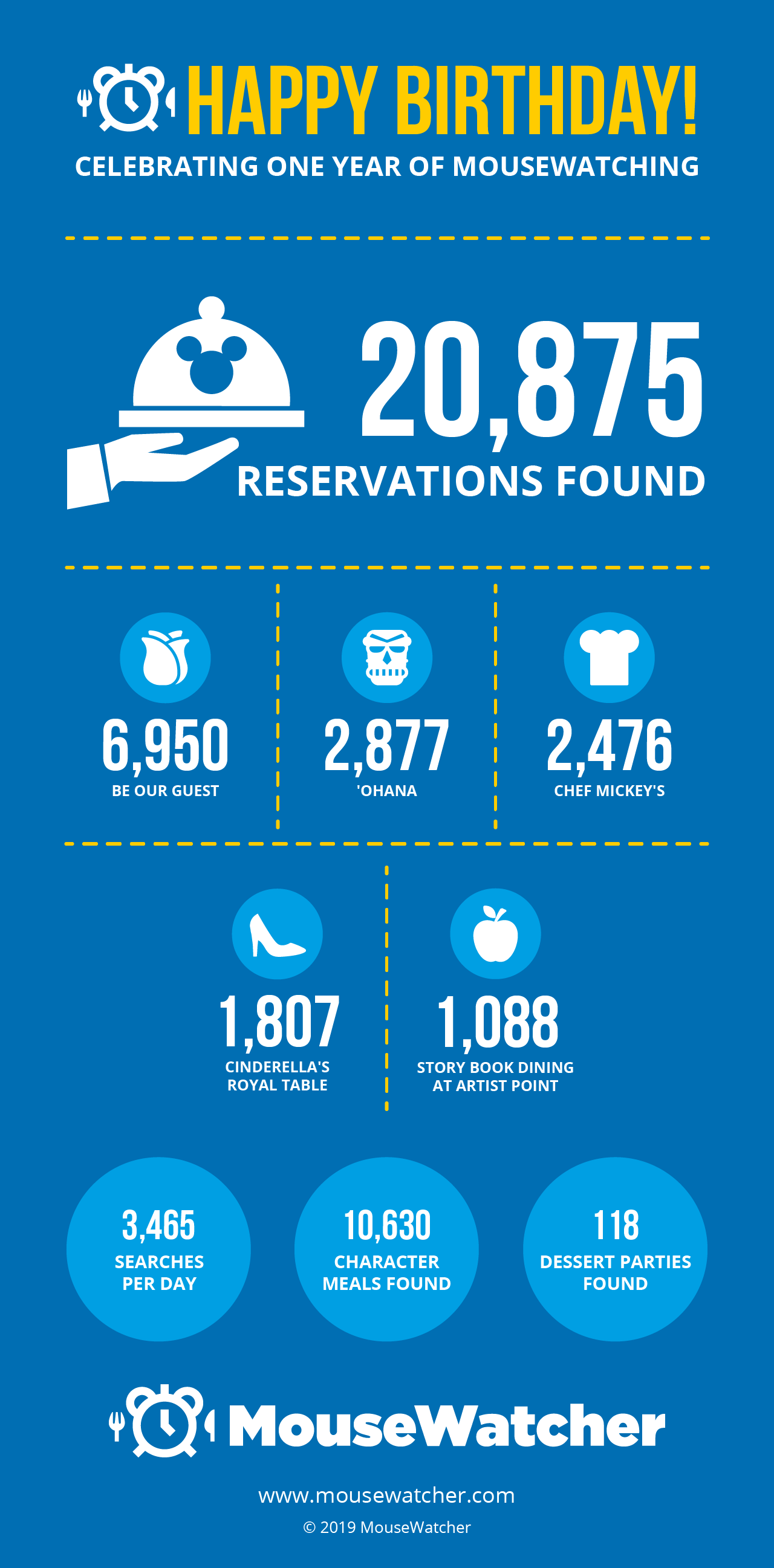 HAPPY BIRTHDAY!
CELEBRATING ONE YEAR OF MOUSEWATCHING

20,875
RESERVATIONS FOUND

6,950
BE OUR GUEST

2,877
'OHANA

2,476
CHEF MICKEY'S

1,807
CINDERELLA'S ROYAL TABLE

1,088
STORY BOOK DINING AT ARTIST POINT

3,465
SEARCHES PER DAY

10,630
CHARACTER MEALS FOUND

118
DESSERT PARTIES FOUND

MouseWatcher

www.mousewatcher.com
© 2019 MouseWatcher